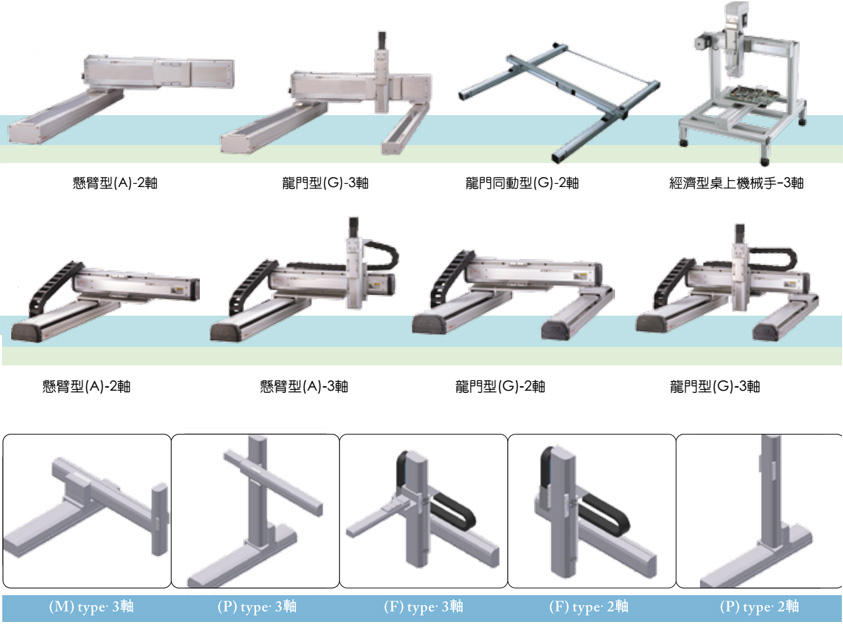 懸臂型(A)-2軸

龍門型(G)-3軸

龍門同動型(G)-2軸

經濟型桌上機械手-3軸

懸臂型(A)-2軸

懸臂型(A)-3軸

龍門型(G)-2軸

龍門型(G)-3軸

(M) type· 3軸

(P) type· 3軸

(F) type· 3軸

(F) type· 2軸

(P) type· 2軸